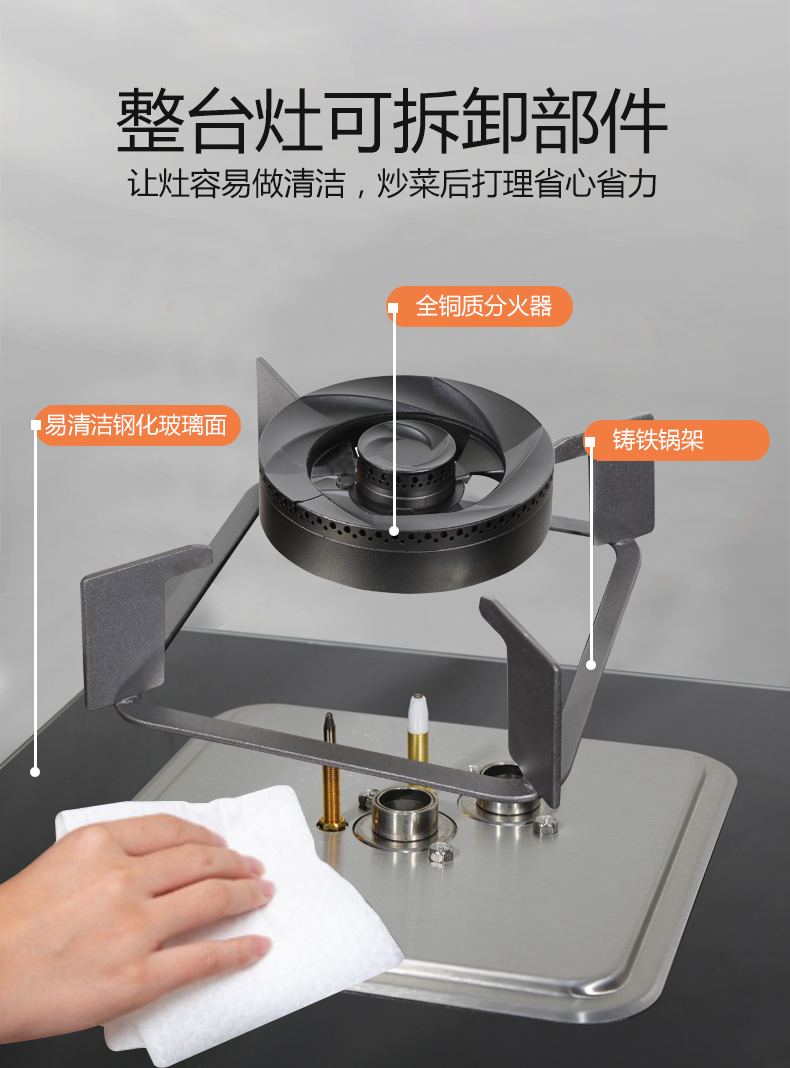 整台灶可拆卸部件

让灶容易做清洁，炒菜后打理省心省力

全铜质分火器

易清洁钢化玻璃面

铸铁锅架